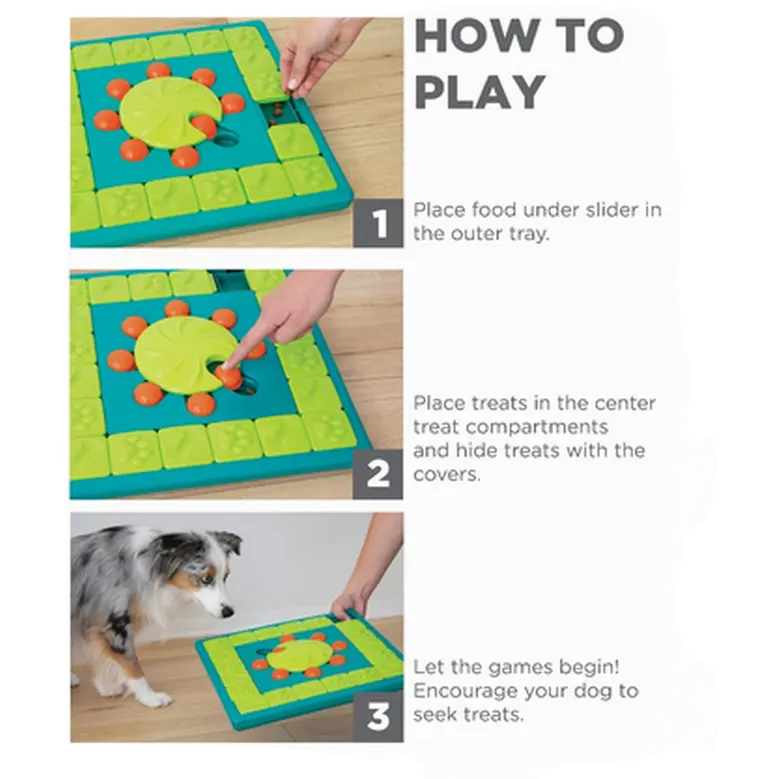 HOW TO PLAY

1
Place food under slider in the outer tray.

2
Place treats in the center treat compartments and hide treats with the covers.

3
Let the games begin! Encourage your dog to seek treats.